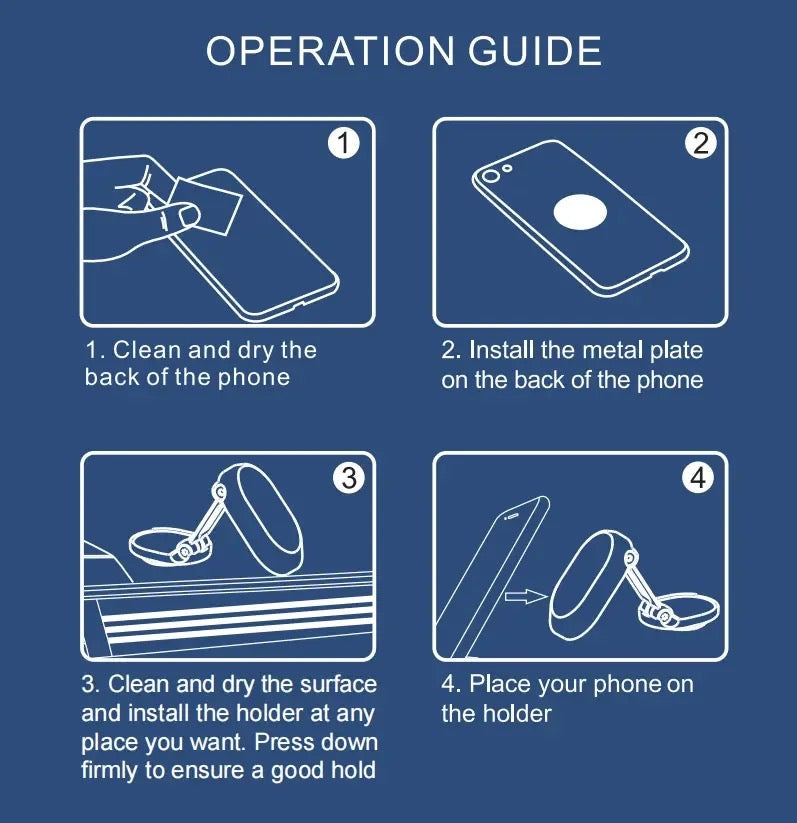 OPERATION GUIDE

1

1. Clean and dry the back of the phone

2

2. Install the metal plate on the back of the phone

3

3. Clean and dry the surface and install the holder at any place you want. Press down firmly to ensure a good hold

4

4. Place your phone on the holder